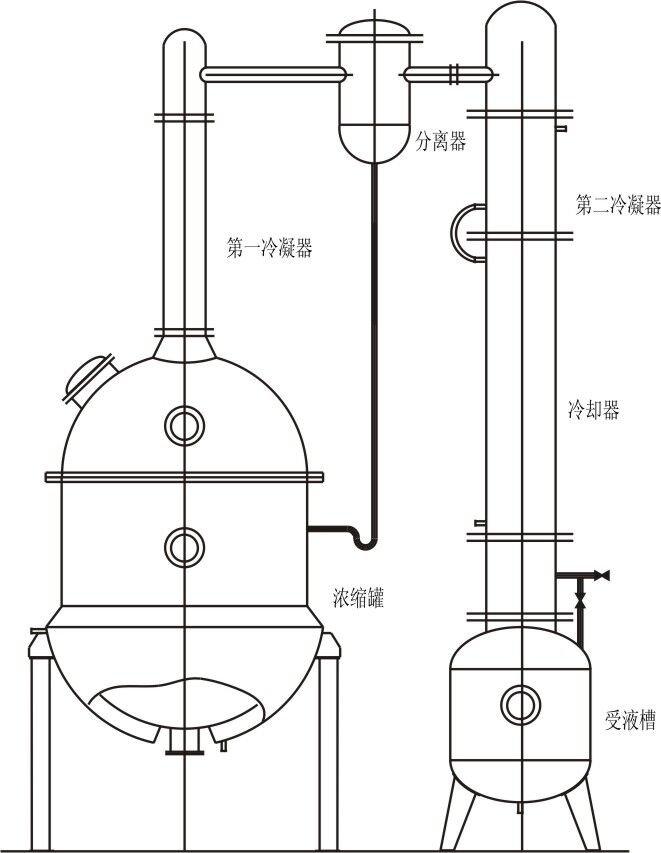 分离器

第二冷凝器

第一冷凝器

冷却器

浓缩罐

受液槽